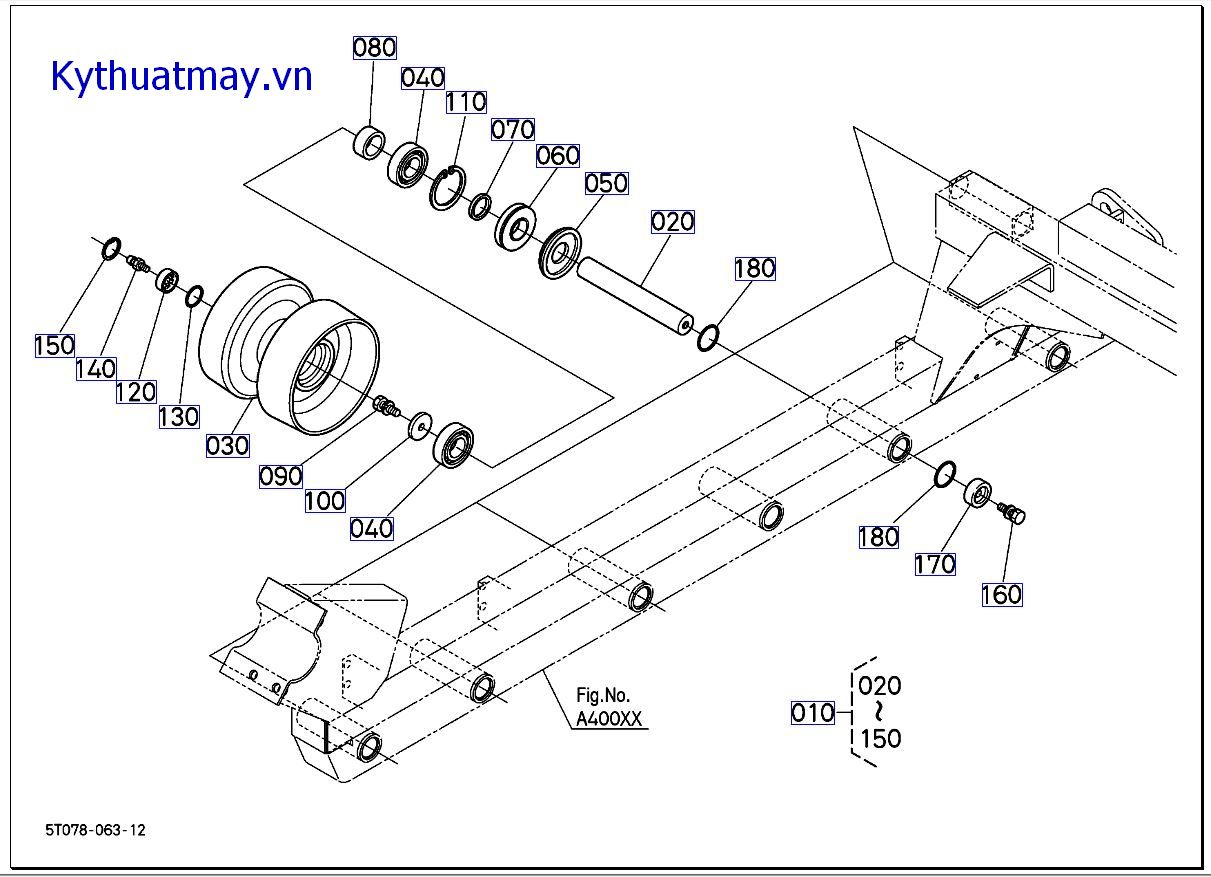 Kythuatmay.vn

080
040
110
070
060
050
020
180
150
140
120
130
030
090
100
040
180
170
160
Fig.No.
A400XX
010
020
~
150

5T078-063-12